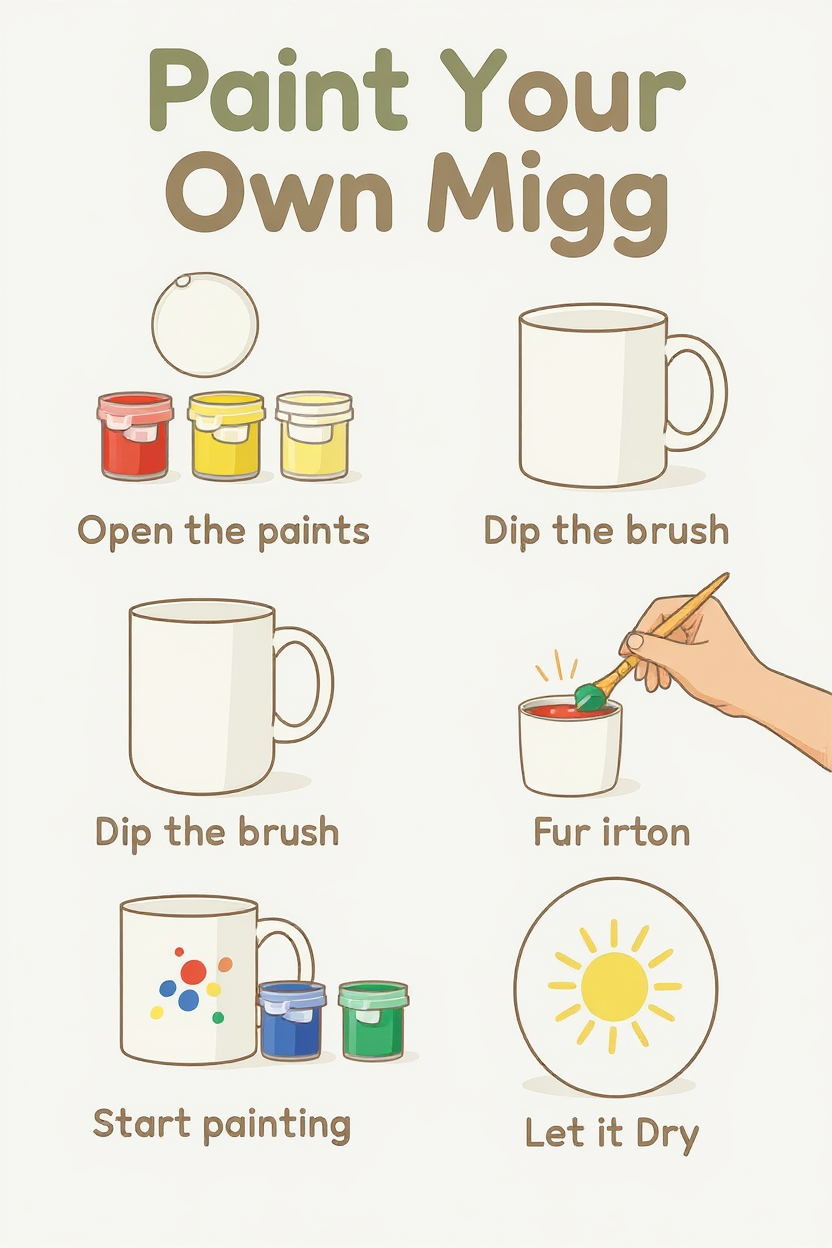 Paint Your Own Migg

Open the paints

Dip the brush

Dip the brush

Fur irton

Start painting

Let it Dry