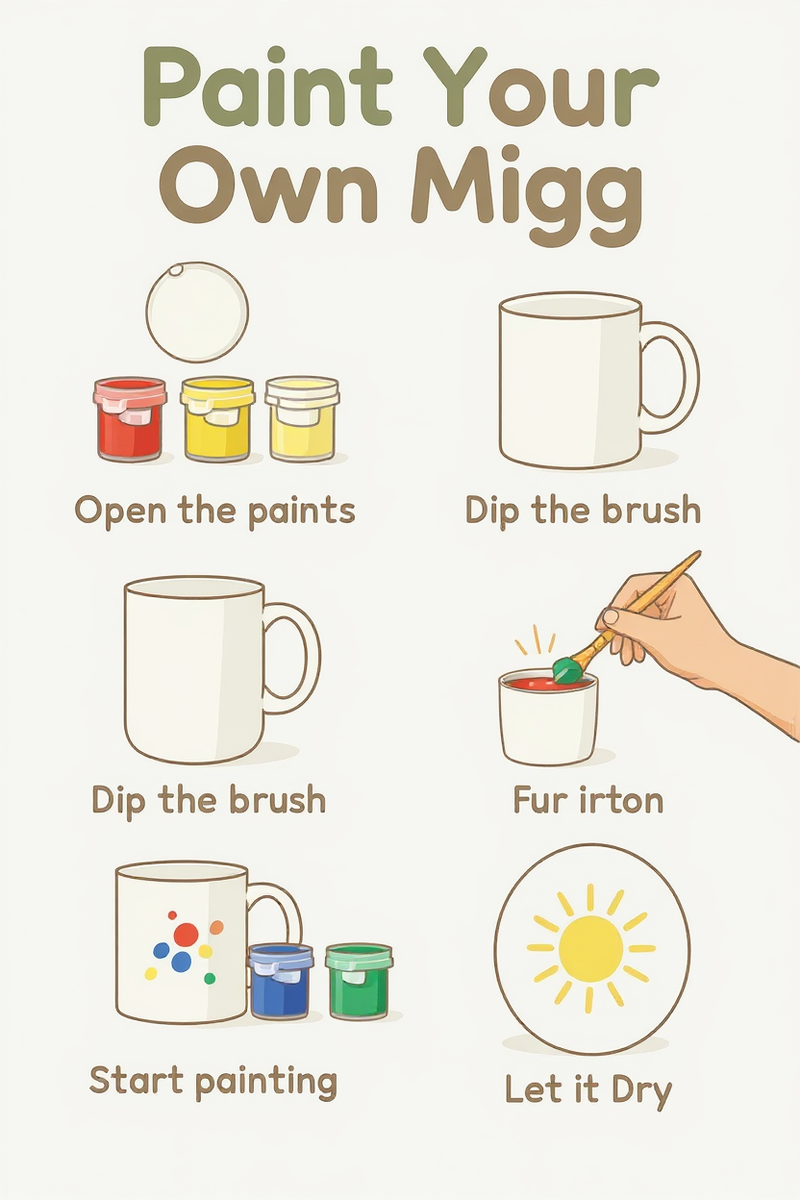 Paint Your Own Migg

Open the paints

Dip the brush

Dip the brush

Fur irton

Start painting

Let it Dry