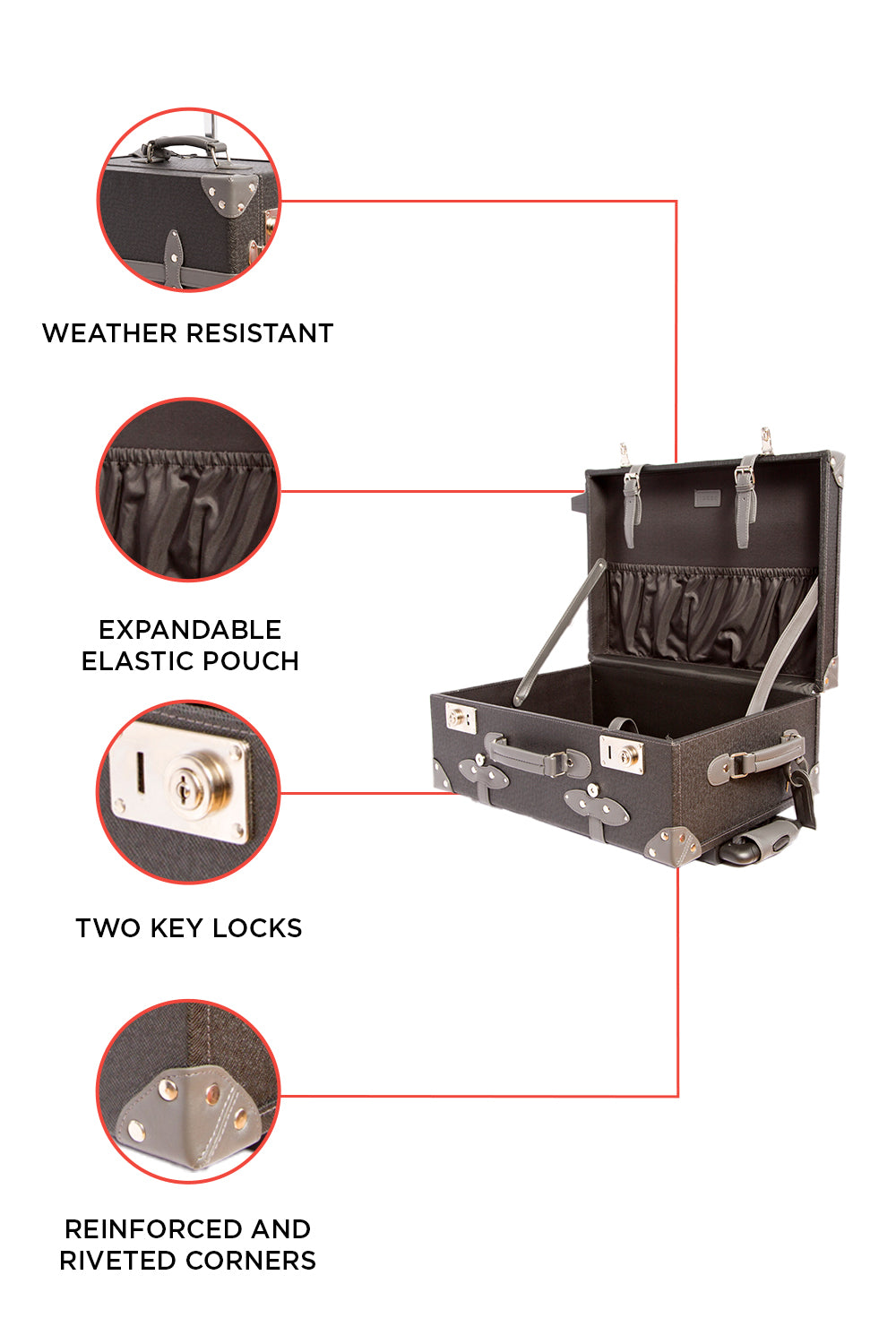 WEATHER RESISTANT

EXPANDABLE ELASTIC POUCH

TWO KEY LOCKS

REINFORCED AND RIVETED CORNERS