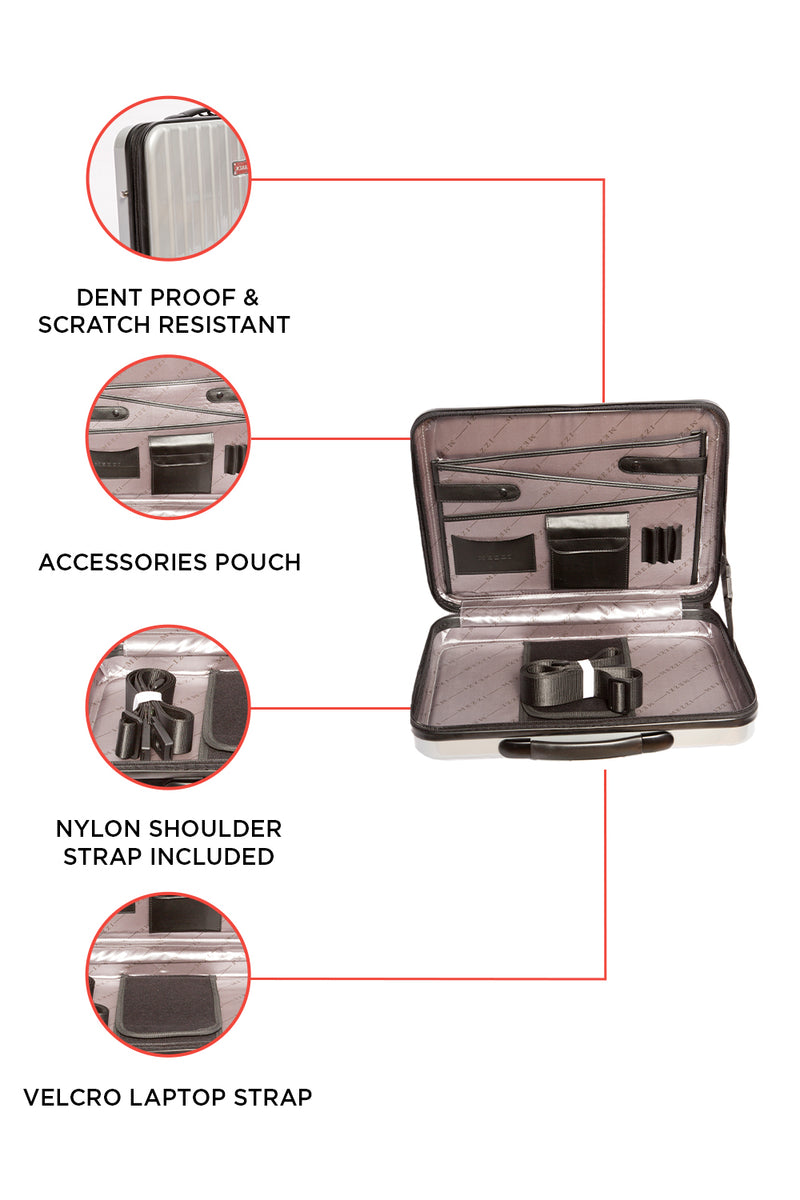 DENT PROOF & SCRATCH RESISTANT

ACCESSORIES POUCH

NYLON SHOULDER STRAP INCLUDED

VELCRO LAPTOP STRAP