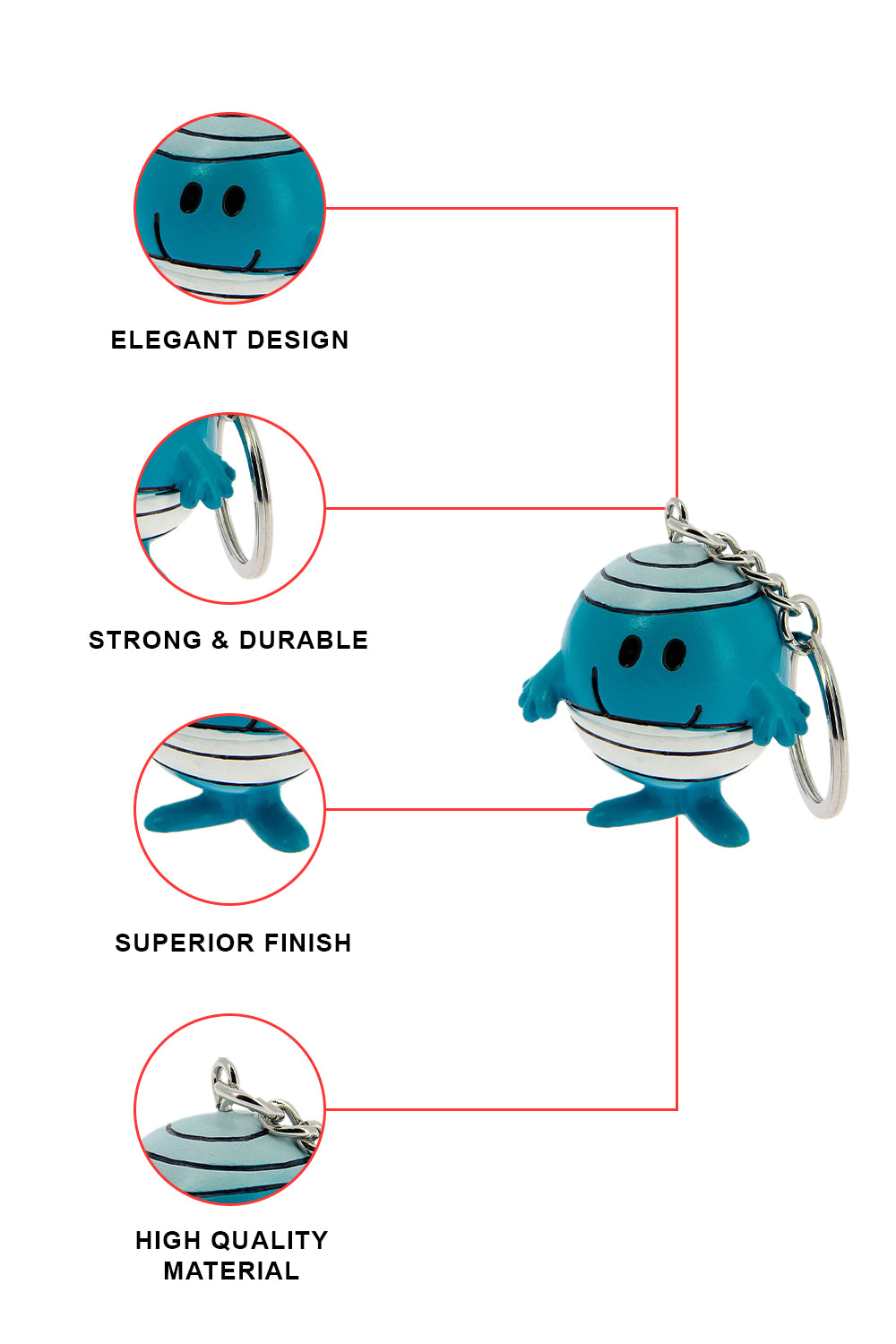 ELEGANT DESIGN

STRONG & DURABLE

SUPERIOR FINISH

HIGH QUALITY MATERIAL