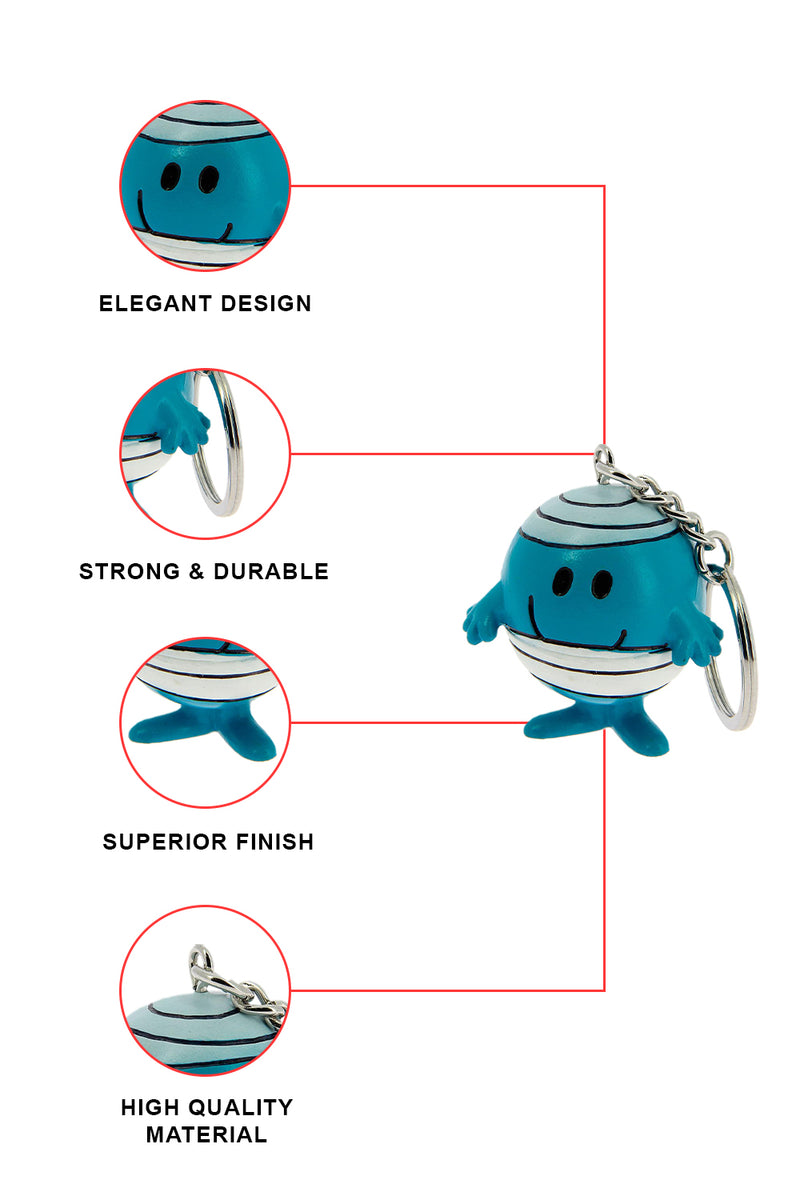 ELEGANT DESIGN

STRONG & DURABLE

SUPERIOR FINISH

HIGH QUALITY MATERIAL