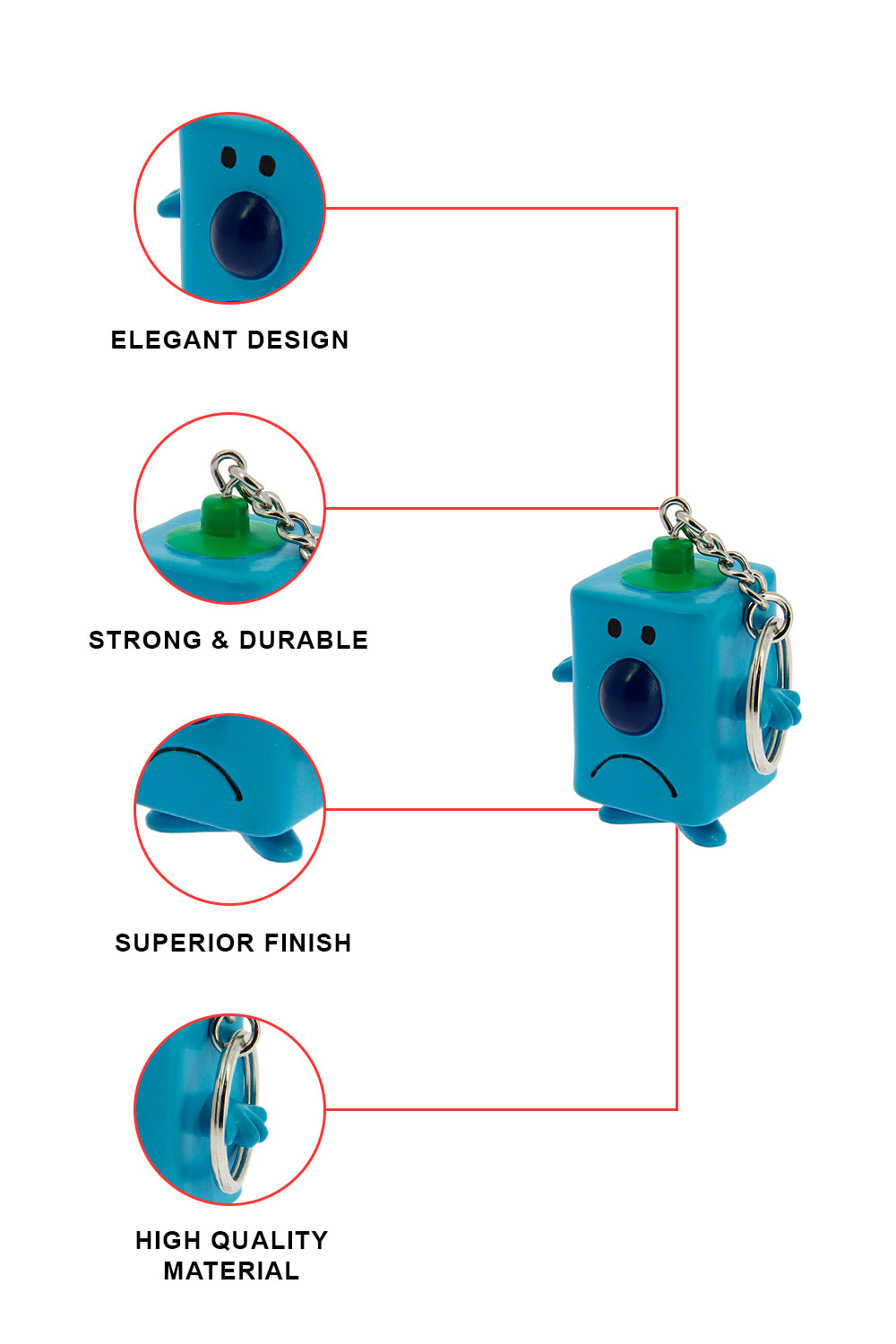 ELEGANT DESIGN

STRONG & DURABLE

SUPERIOR FINISH

HIGH QUALITY MATERIAL