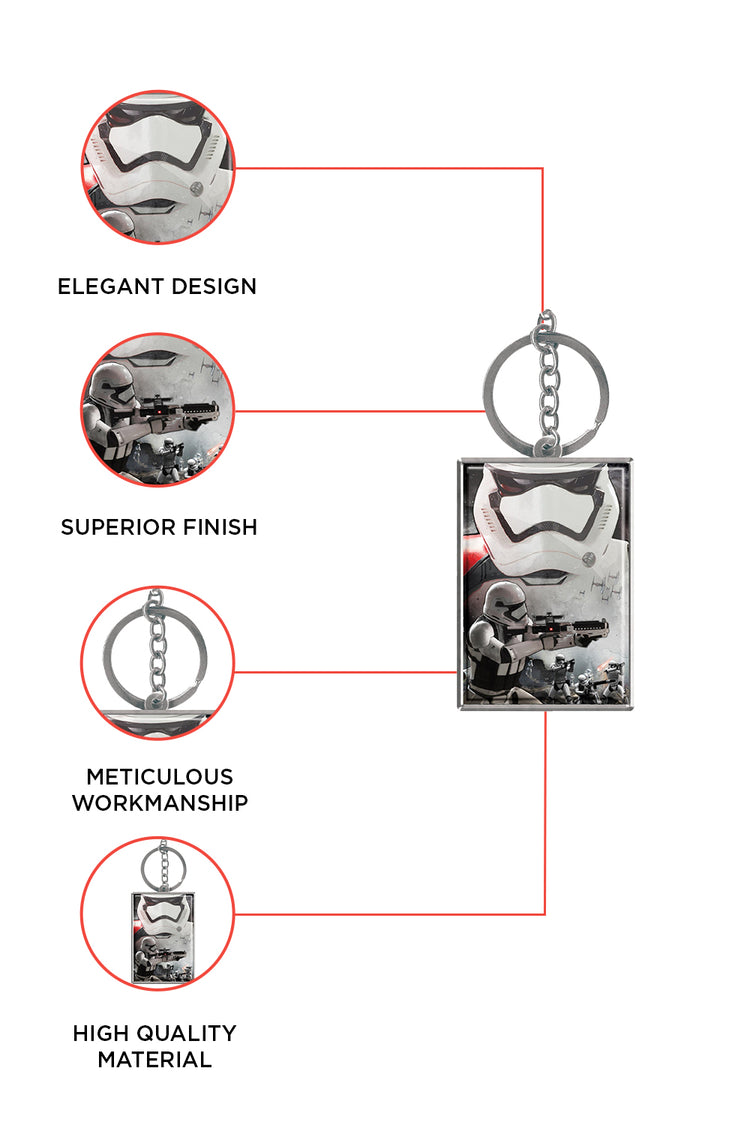 ELEGANT DESIGN

SUPERIOR FINISH

METICULOUS WORKMANSHIP

HIGH QUALITY MATERIAL